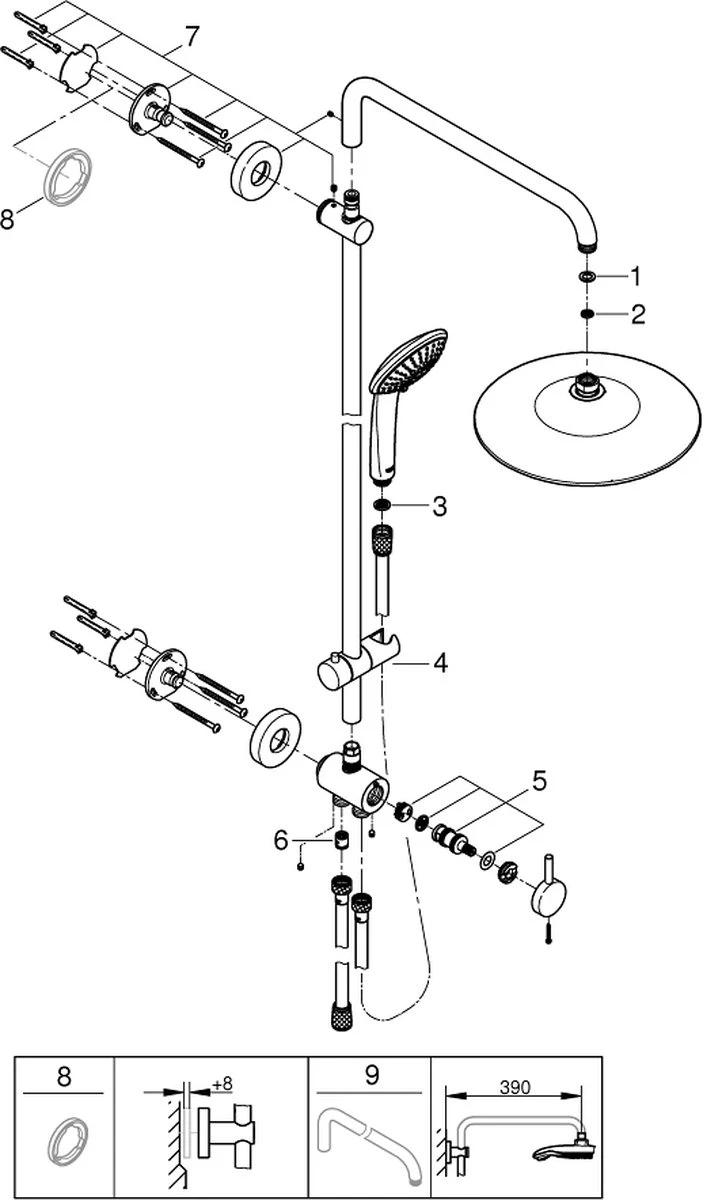 7
8
1
2
3
4
5
6
8
+8
9
390