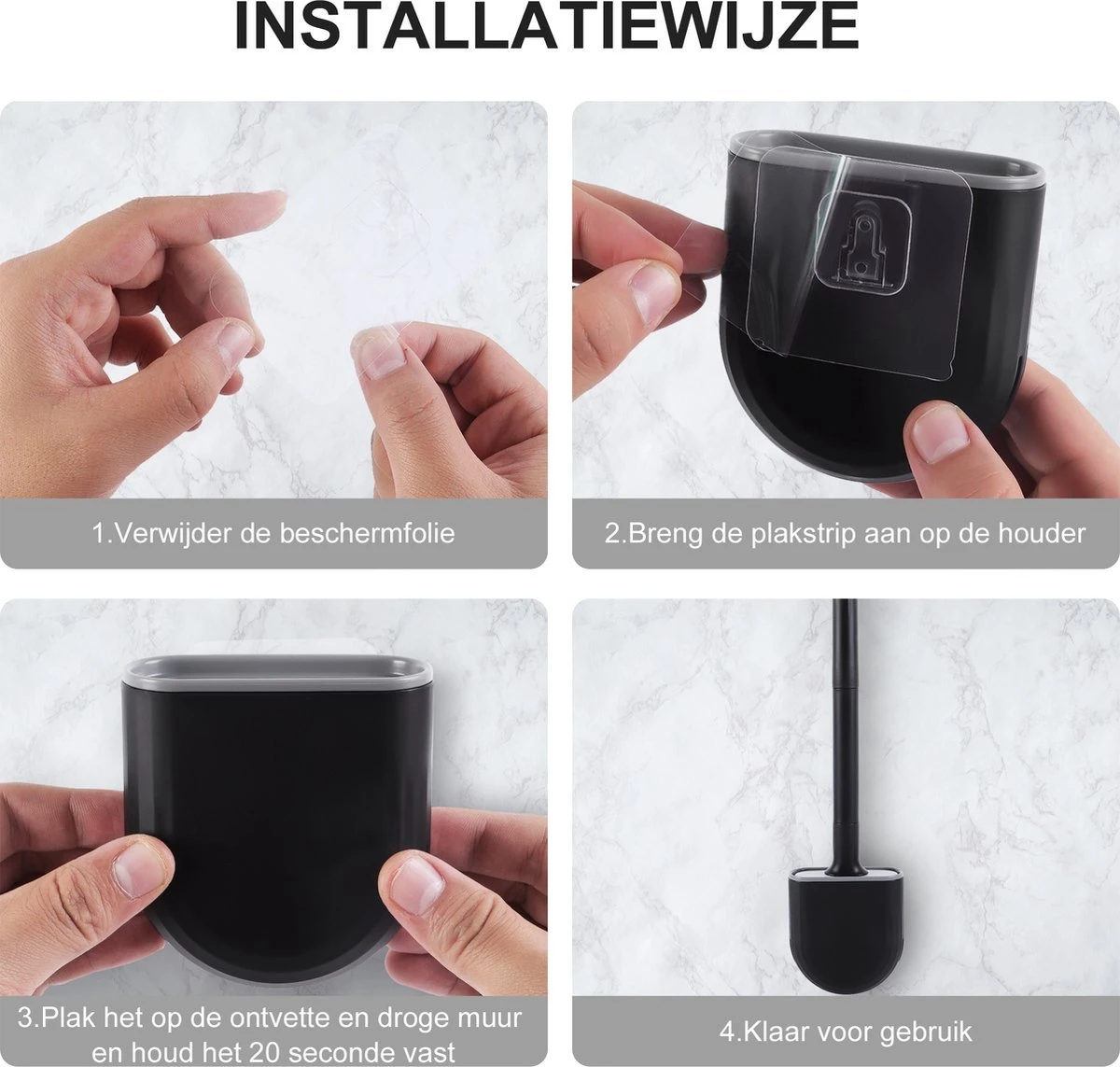 INSTALLATIEWIJZE

1.Verwijder de beschermfolie

2.Breng de plakstrip aan op de houder

3.Plak het op de ontvette en droge muur en houd het 20 seconde vast

4.Klaar voor gebruik