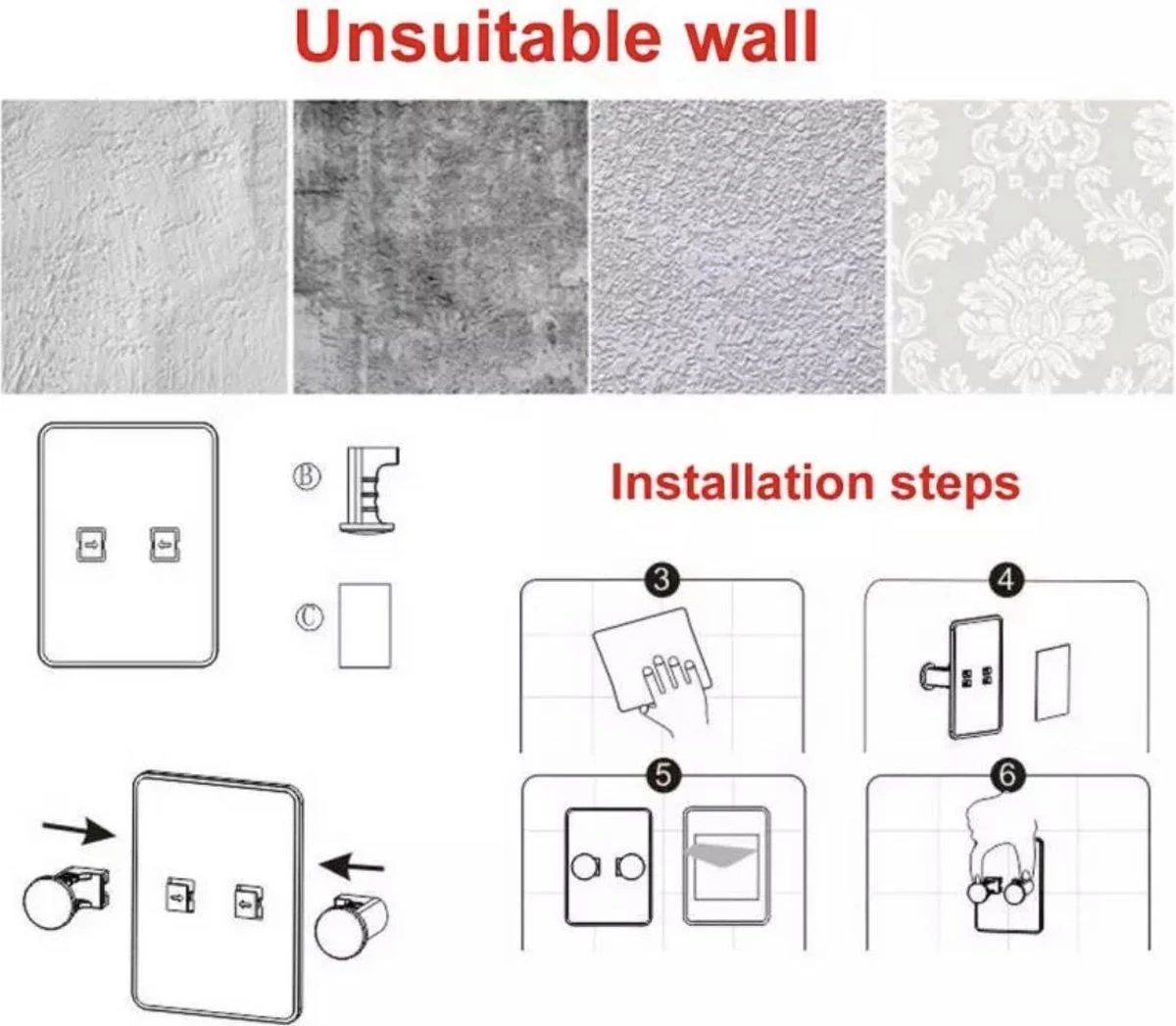 Unsuitable wall

Ⓑ

Ⓒ

Installation steps

3

4

5

6