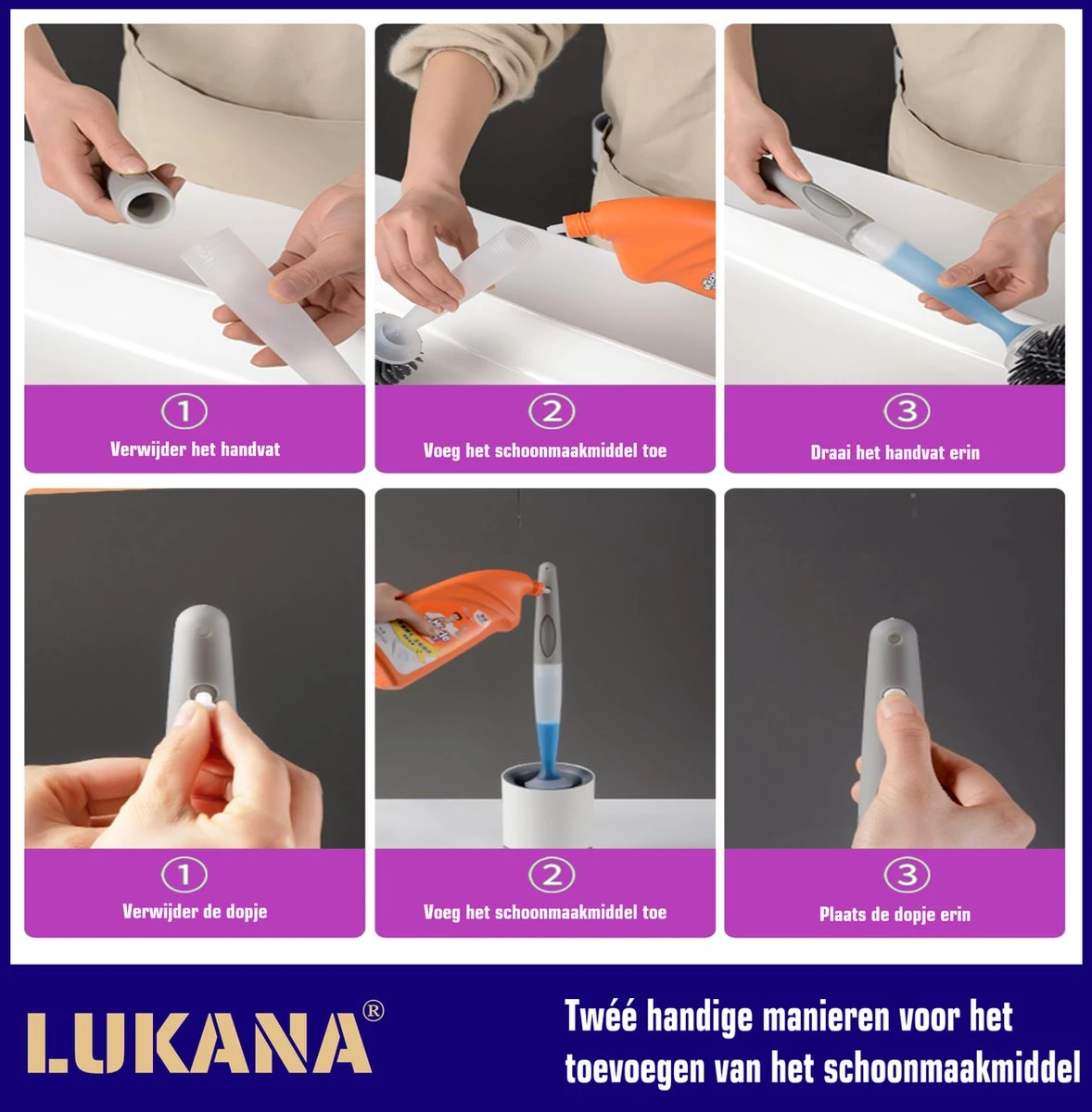 ①
Verwijder het handvat

②
Voeg het schoonmaakmiddel toe

③
Draai het handvat erin

①
Verwijder de dopje

②
Voeg het schoonmaakmiddel toe

③
Plaats de dopje erin

LUKANA®

Twéé handige manieren voor het toevoegen van het schoonmaakmiddel