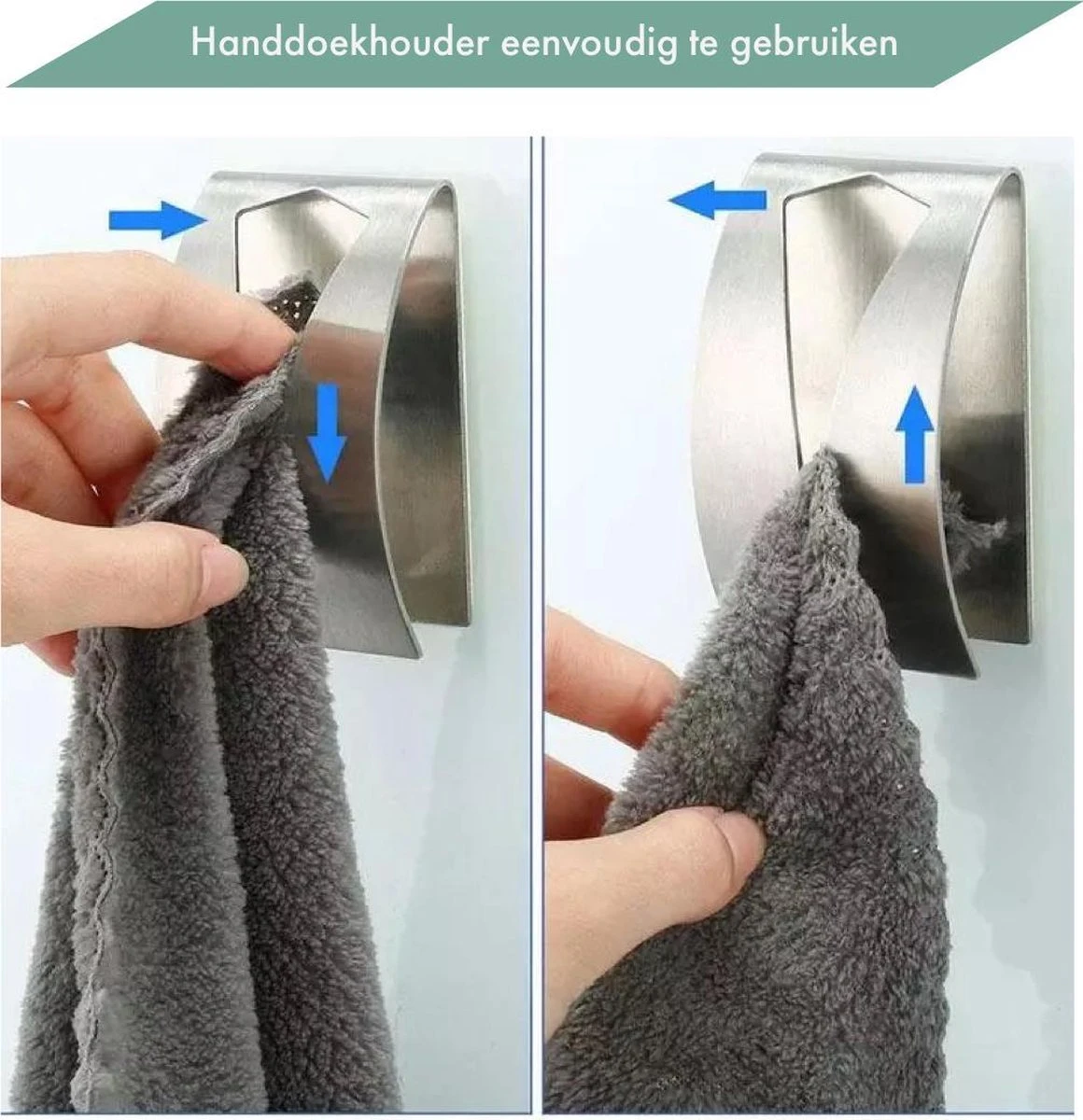 Handdoekhouder eenvoudig te gebruiken