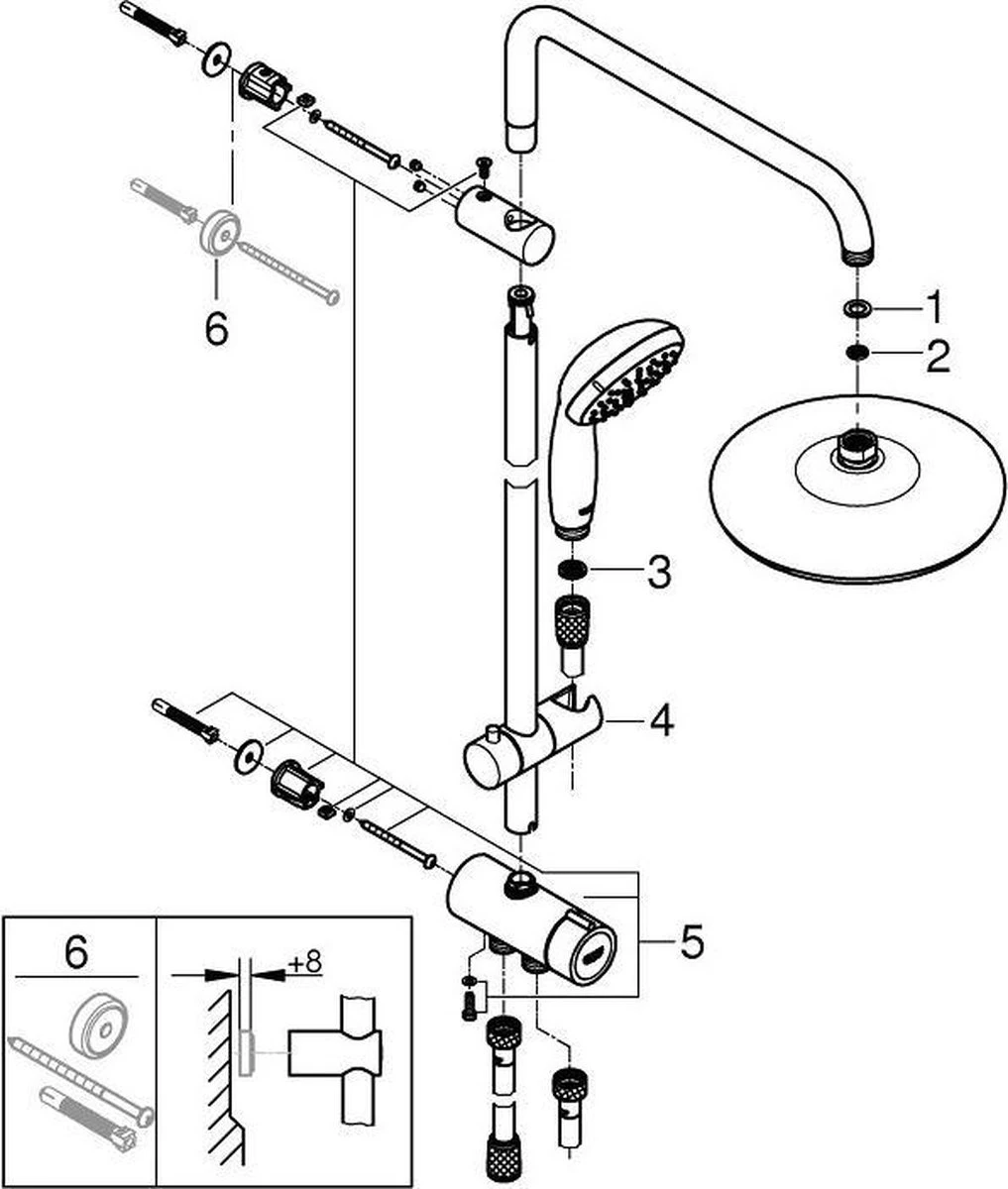 6

1

2

3

4

5

6

+8